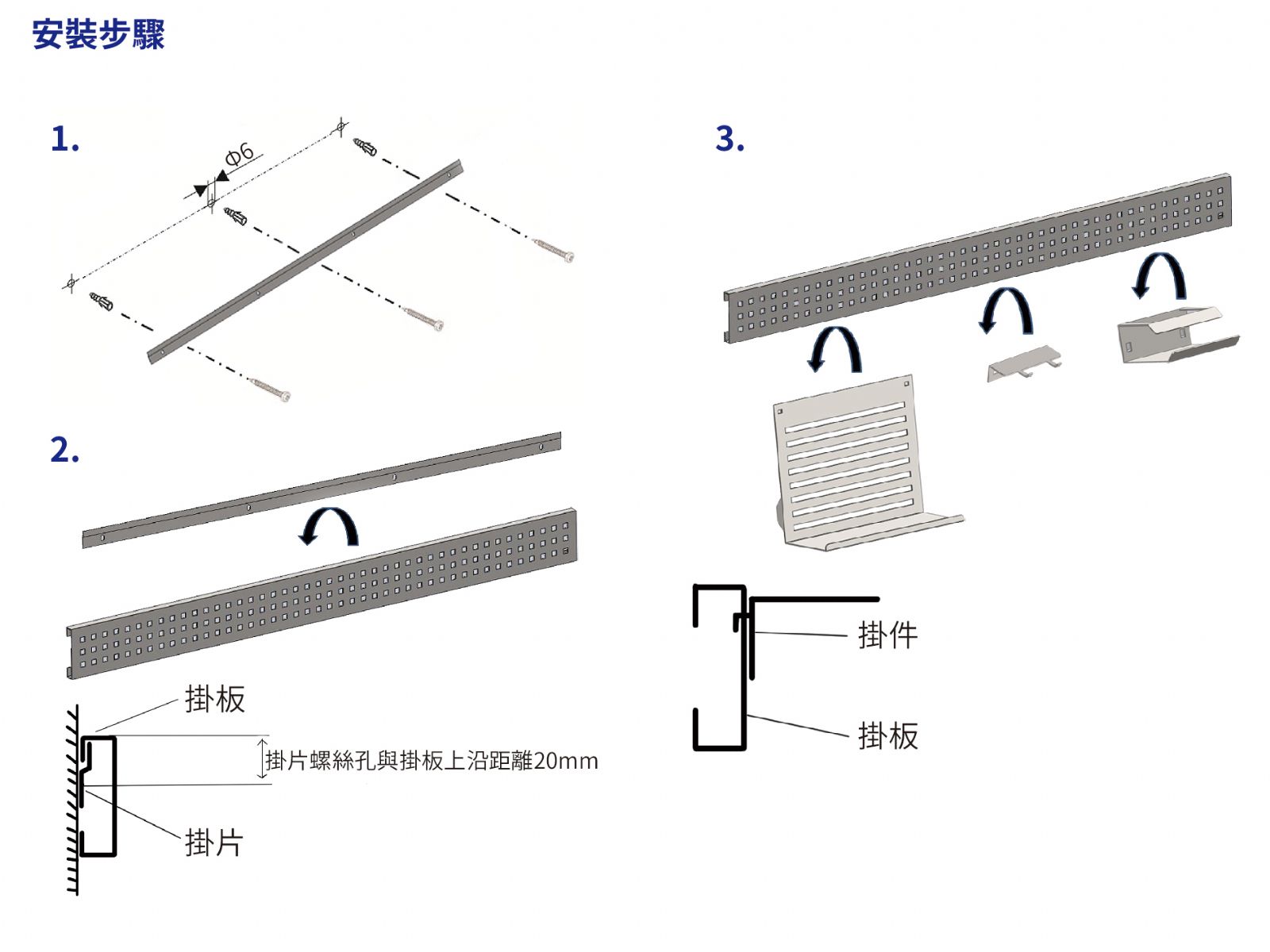 安裝步驟

1.

Φ6

2.

掛板

掛片螺絲孔與掛板上沿距離20mm

掛片

3.

掛件

掛板